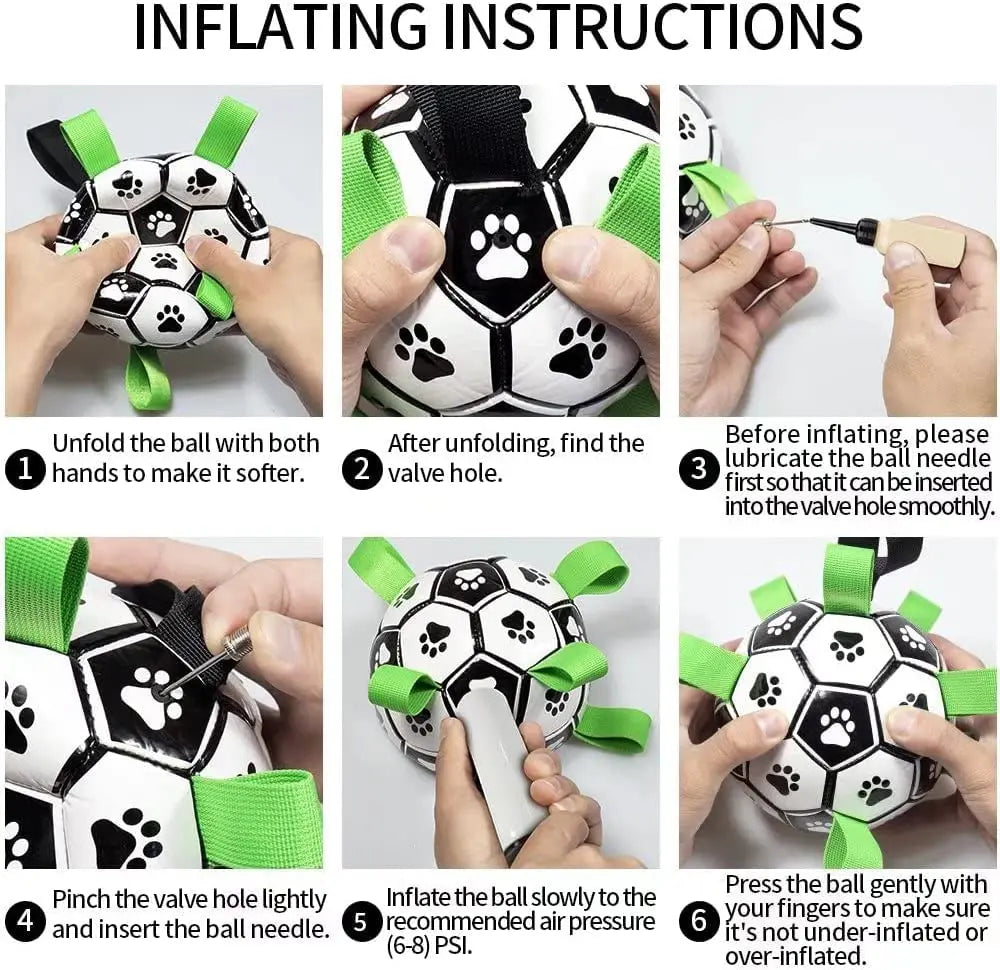 INFLATING INSTRUCTIONS

1 Unfold the ball with both hands to make it softer.

2 After unfolding, find the valve hole.

3 Before inflating, please lubricate the ball needle first so that it can be inserted into the valve hole smoothly.

4 Pinch the valve hole lightly and insert the ball needle.

5 Inflate the ball slowly to the recommended air pressure (6-8) PSI.

6 Press the ball gently with your fingers to make sure it's not under-inflated or over-inflated.